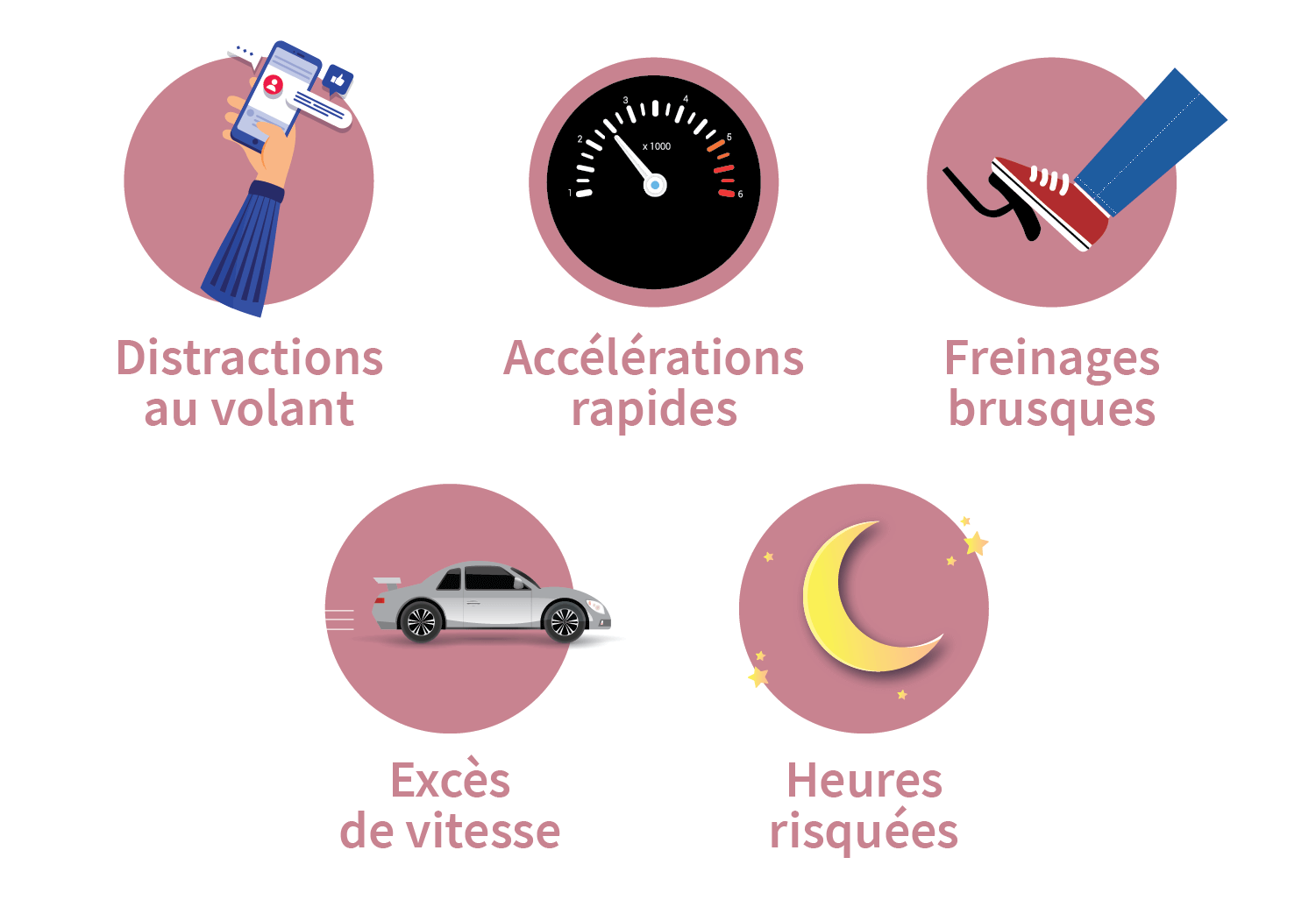 1 2 3 4 5 6
x 1000

Distractions au volant

Accélérations rapides

Freinages brusques

Excès de vitesse

Heures risquées